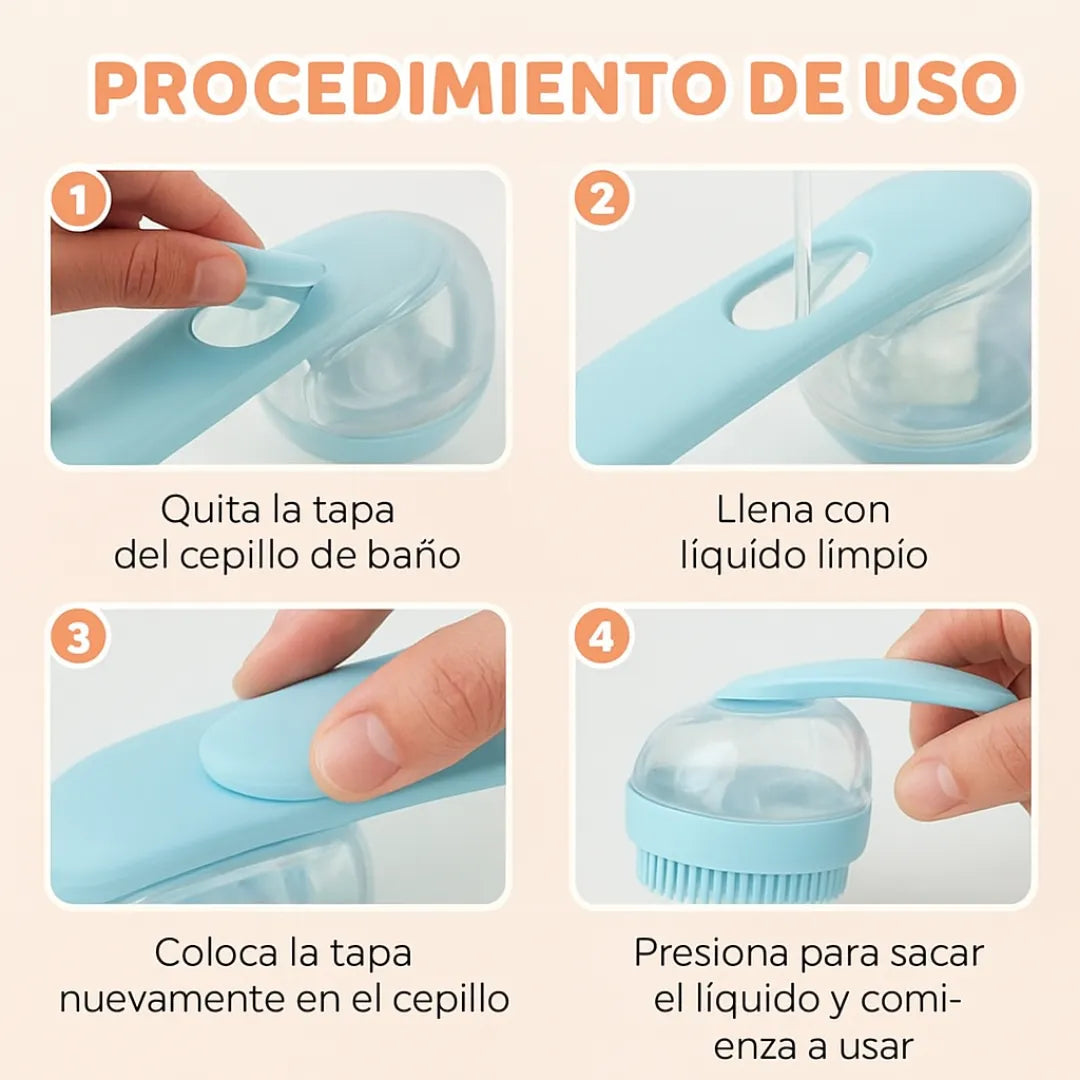 PROCEDIMIENTO DE USO

1

Quita la tapa del cepillo de baño

2

Llena con líquído límpío

3

Coloca la tapa nuevamente en el cepillo

4

Presiona para sacar el líquido y comienza a usar